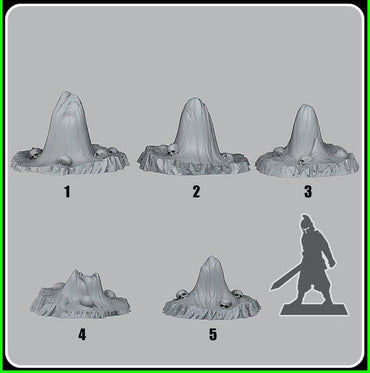 1

2

3

4

5