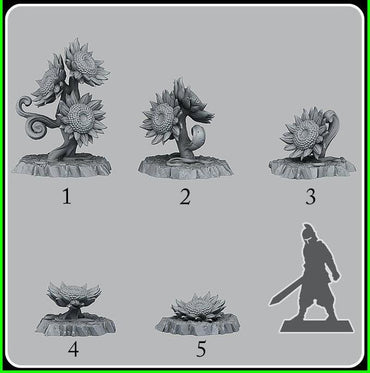 1

2

3

4

5