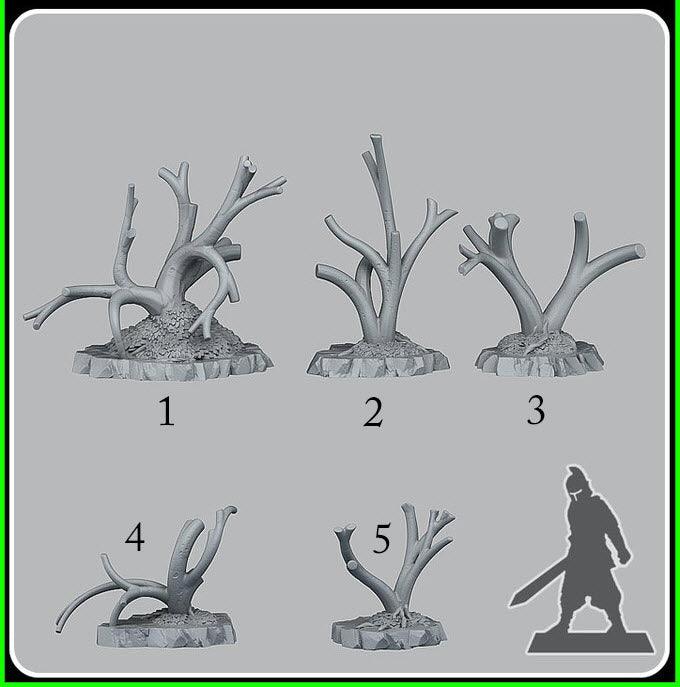 1

2

3

4

5