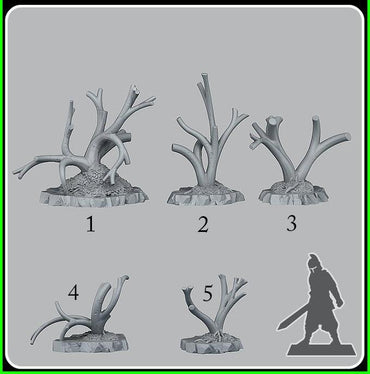 1
2
3
4
5