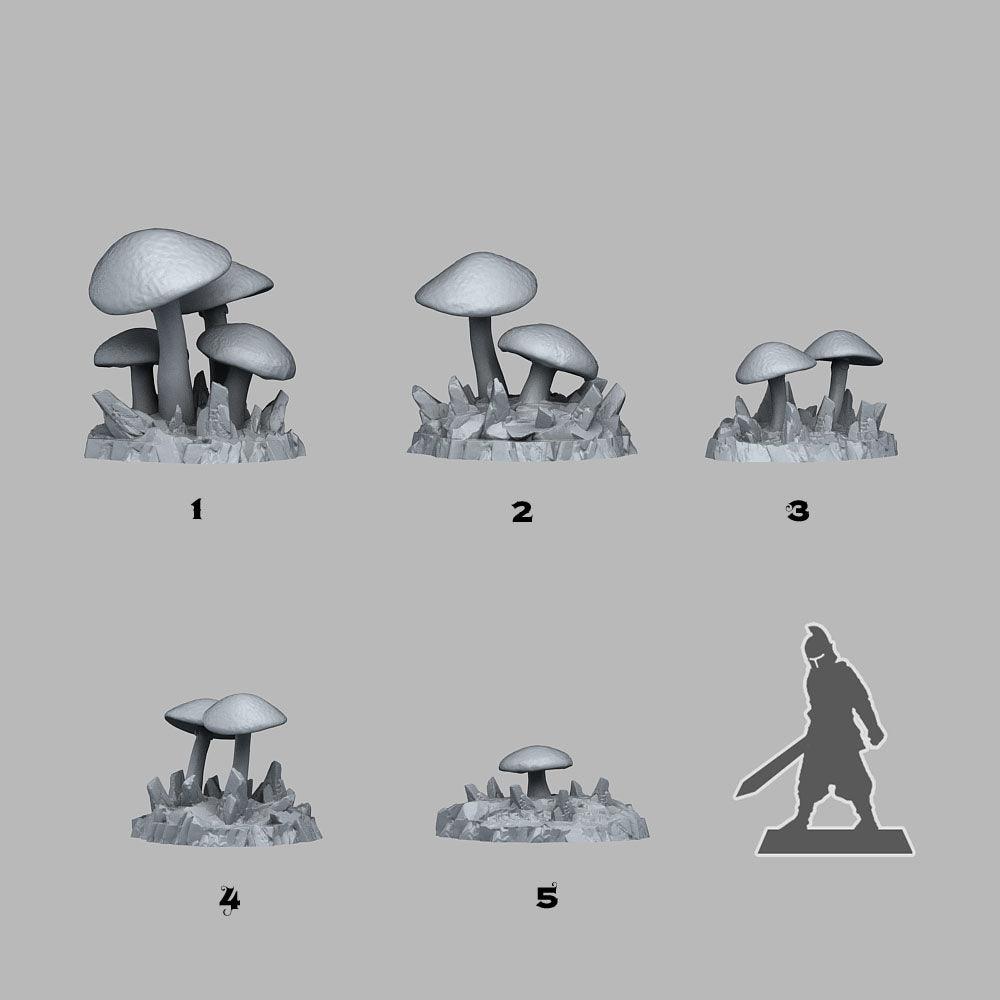 1

2

3

4

5