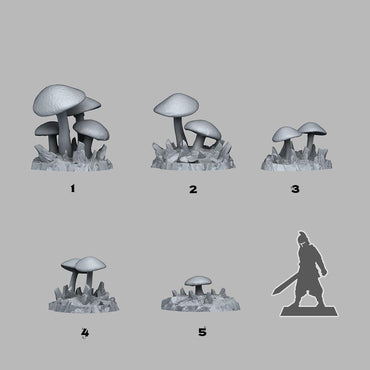 1

2

3

4

5