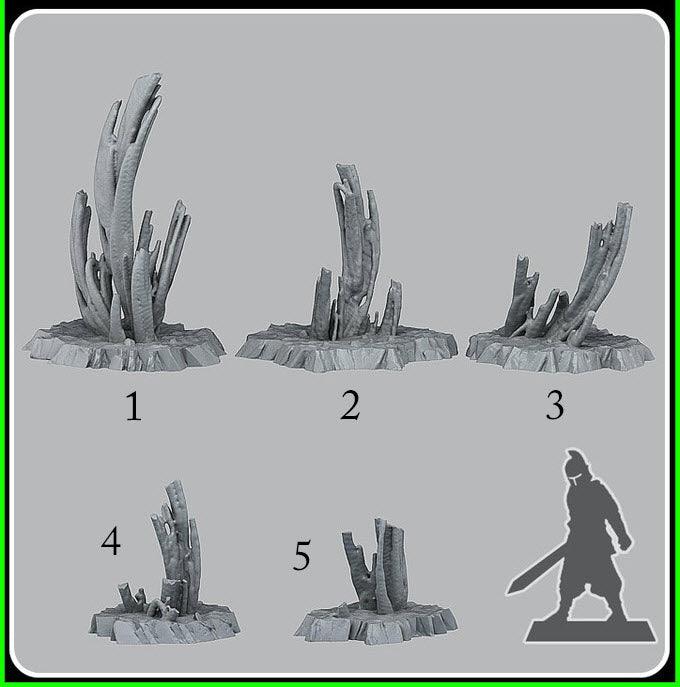 1

2

3

4

5