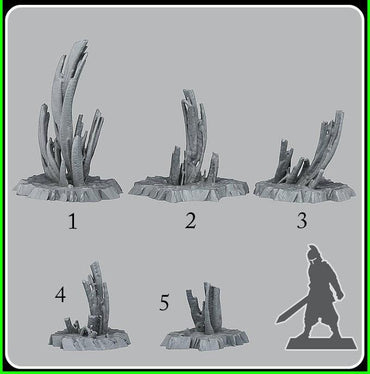 1

2

3

4

5