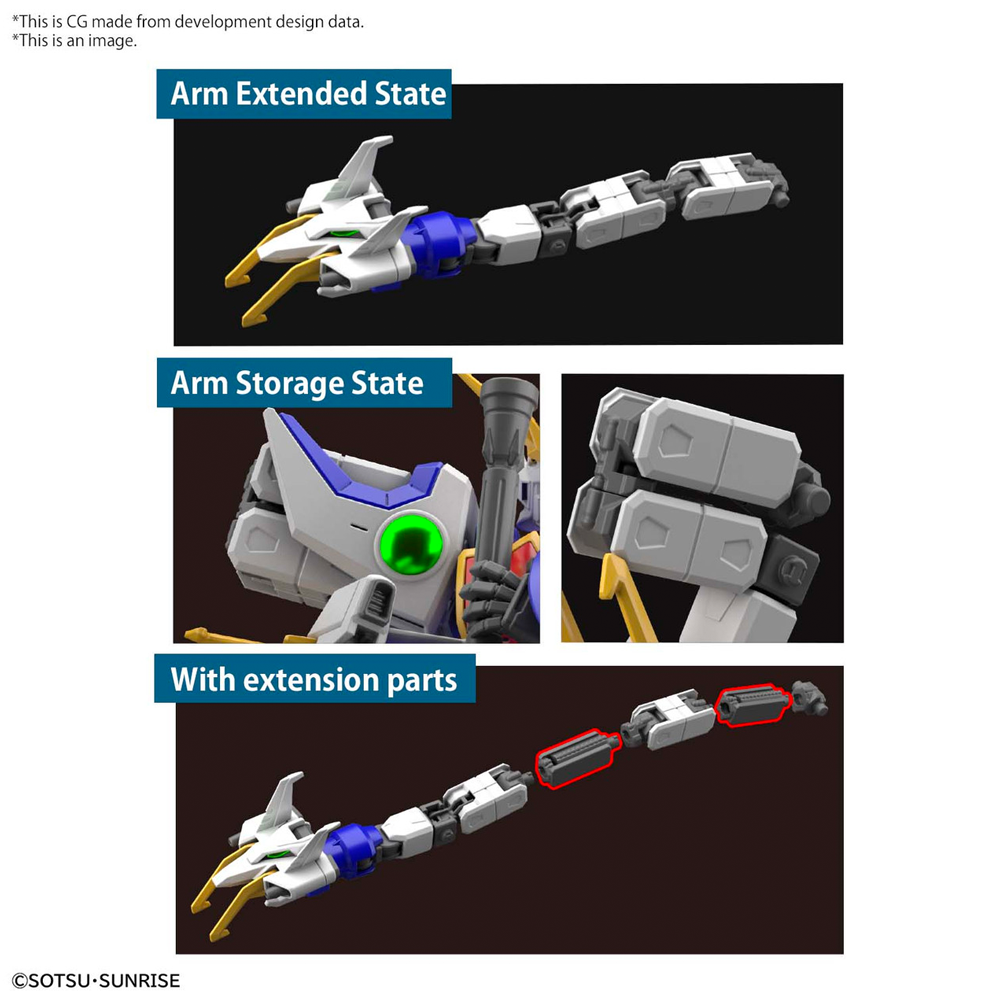 *This is CG made from development design data.
*This is an image.

Arm Extended State

Arm Storage State

With extension parts

©SOTSU·SUNRISE