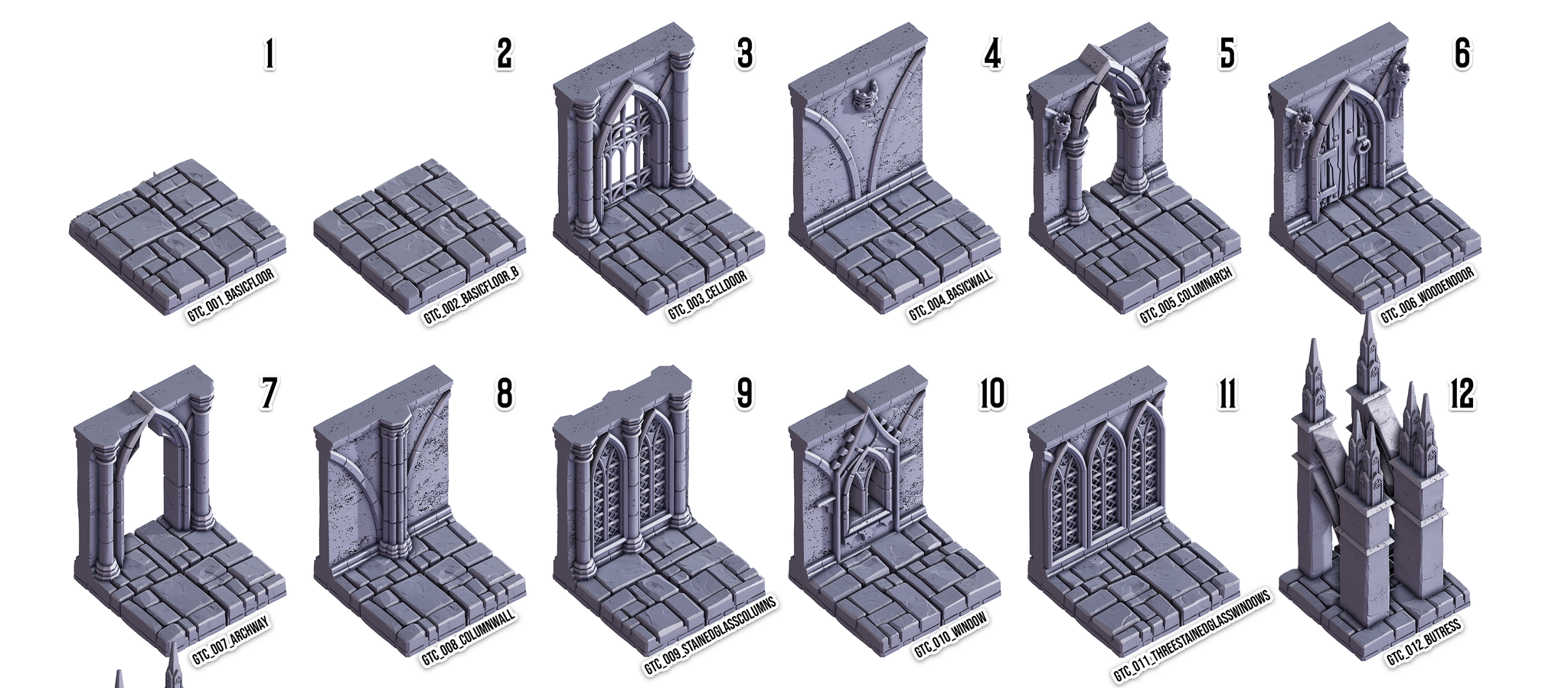 1
GTC_001_BASICFLOOR

2
GTC_002_BASICFLOOR_B

3
GTC_003_CELLDOOR

4
GTC_004_BASICWALL

5
GTC_005_COLUMNARCH

6
GTC_006_WOODENDOOR

7
GTC_007_ARCHWAY

8
GTC_008_COLUMNWALL

9
GTC_009_STAINEDGLASSCOLUMNS

10
GTC_010_WINDOW

11
GTC_011_THREESTAINEDGLASSWINDOWS

12
GTC_012_BUTRESS