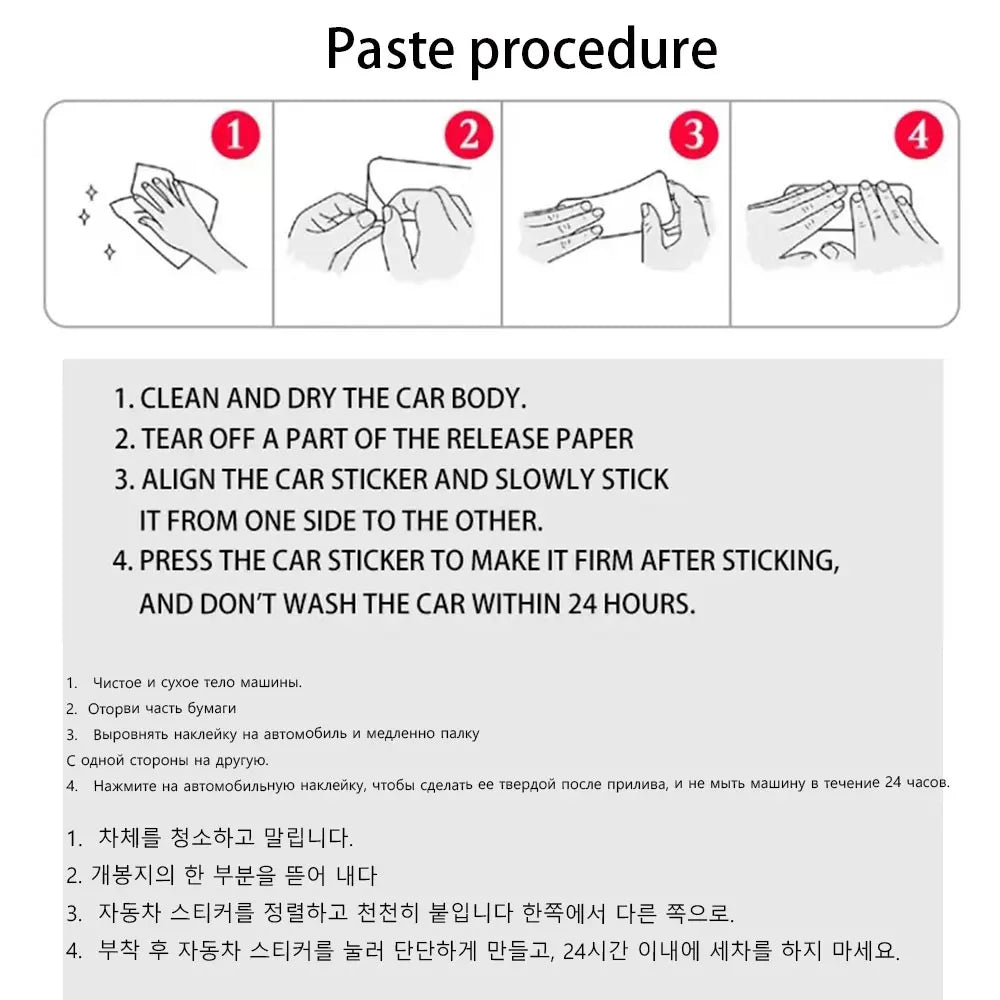 Paste procedure

1

2

3

4

1. CLEAN AND DRY THE CAR BODY.
2. TEAR OFF A PART OF THE RELEASE PAPER
3. ALIGN THE CAR STICKER AND SLOWLY STICK IT FROM ONE SIDE TO THE OTHER.
4. PRESS THE CAR STICKER TO MAKE IT FIRM AFTER STICKING, AND DON'T WASH THE CAR WITHIN 24 HOURS.

1. Чистое и сухое тело машины.
2. Оторви часть бумаги
3. Выровнять наклейку на автомобиль и медленно палку
С одной стороны на другую.
4. Нажмите на автомобильную наклейку, чтобы сделать ее твердой после прилива, и не мыть машину в течение 24 часов.

1. 차체를 청소하고 말립니다.
2. 개봉지의 한 부분을 뜯어 내다
3. 자동차 스티커를 정렬하고 천천히 붙입니다 한쪽에서 다른 쪽으로.
4. 부착 후 자동차 스티커를 눌러 단단하게 만들고, 24시간 이내에 세차를 하지 마세요.