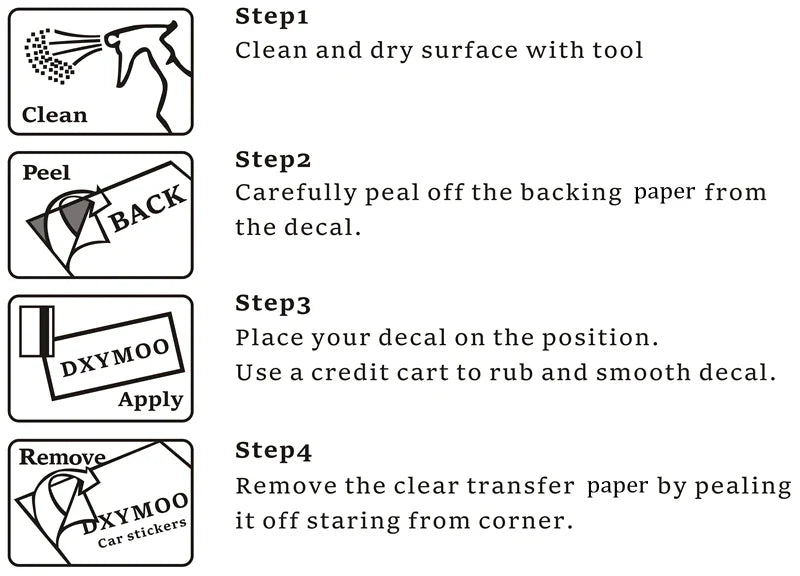 Clean

Step1
Clean and dry surface with tool

Peel
BACK

Step2
Carefully peal off the backing paper from the decal.

DXYMOO
Apply

Step3
Place your decal on the position.
Use a credit cart to rub and smooth decal.

Remove
DXYMOO
Car stickers

Step4
Remove the clear transfer paper by pealing it off staring from corner.